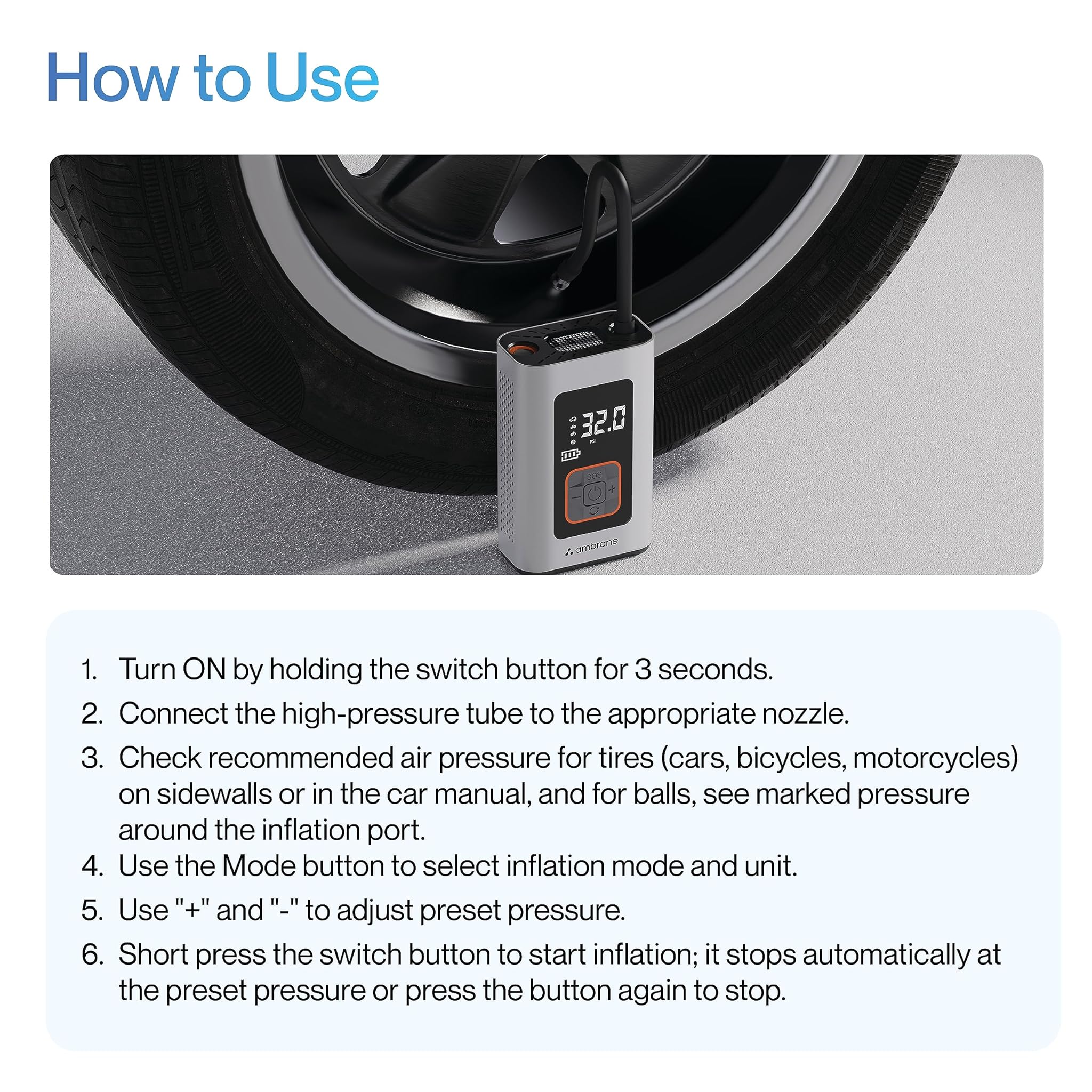 How to Use

32.0
PSI
SOS
−
+
ambrane

1. Turn ON by holding the switch button for 3 seconds.
2. Connect the high-pressure tube to the appropriate nozzle.
3. Check recommended air pressure for tires (cars, bicycles, motorcycles) on sidewalls or in the car manual, and for balls, see marked pressure around the inflation port.
4. Use the Mode button to select inflation mode and unit.
5. Use "+" and "-" to adjust preset pressure.
6. Short press the switch button to start inflation; it stops automatically at the preset pressure or press the button again to stop.