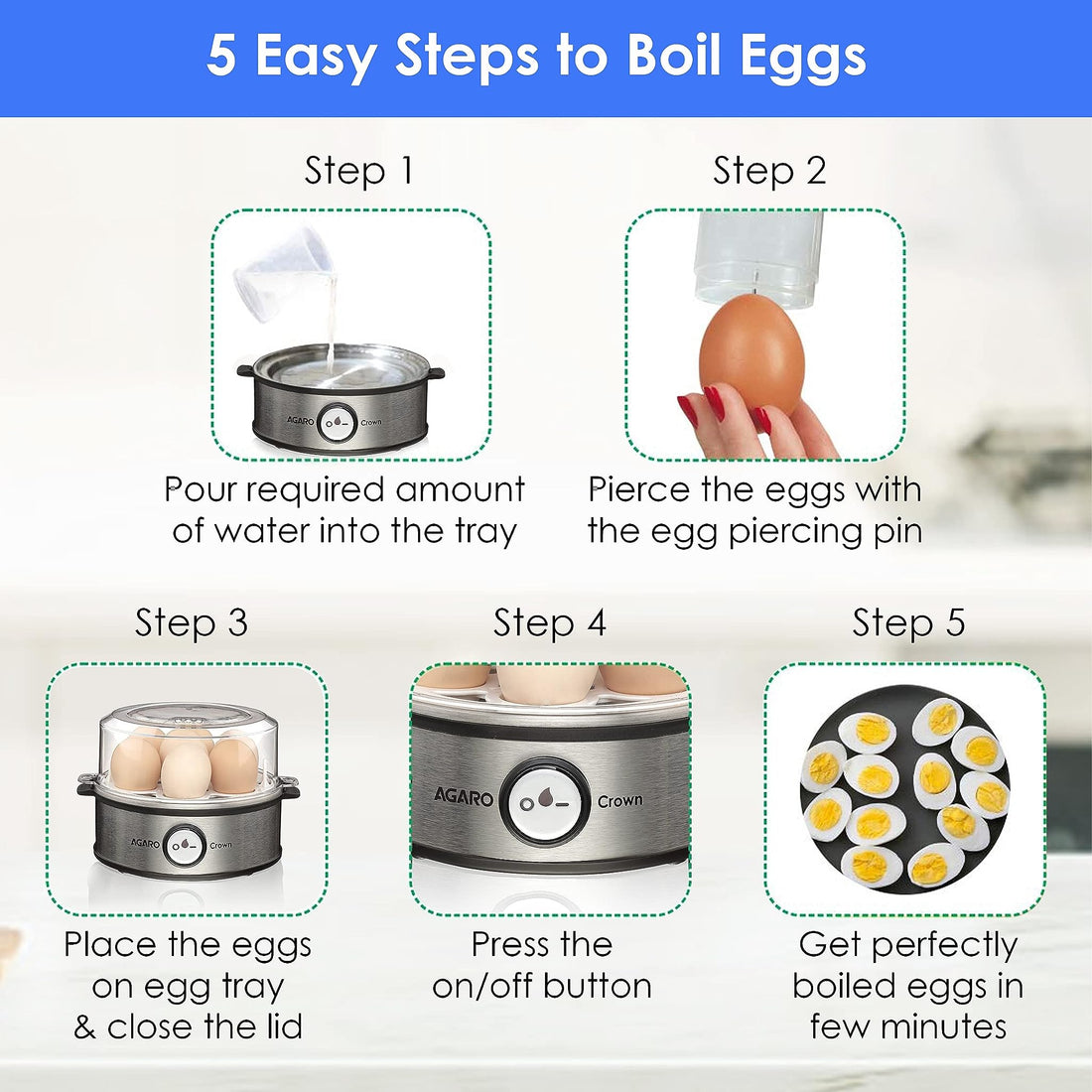 5 Easy Steps to Boil Eggs

Step 1

AGARO Crown

Pour required amount of water into the tray

Step 2

Pierce the eggs with the egg piercing pin

Step 3

AGARO Crown

Place the eggs on egg tray & close the lid

Step 4

AGARO Crown

Press the on/off button

Step 5

Get perfectly boiled eggs in few minutes