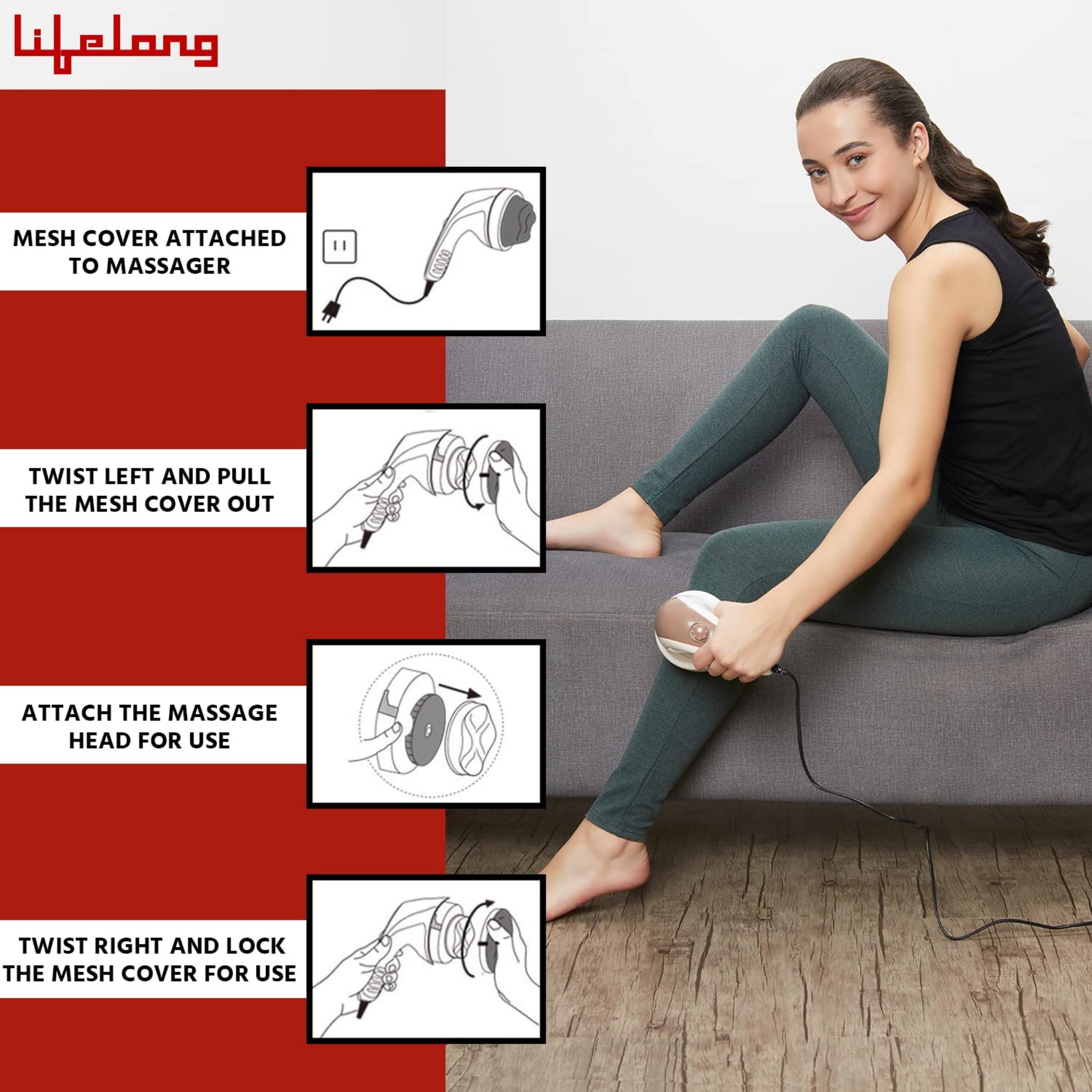 Lifelong

MESH COVER ATTACHED TO MASSAGER

TWIST LEFT AND PULL THE MESH COVER OUT

ATTACH THE MASSAGE HEAD FOR USE

TWIST RIGHT AND LOCK THE MESH COVER FOR USE