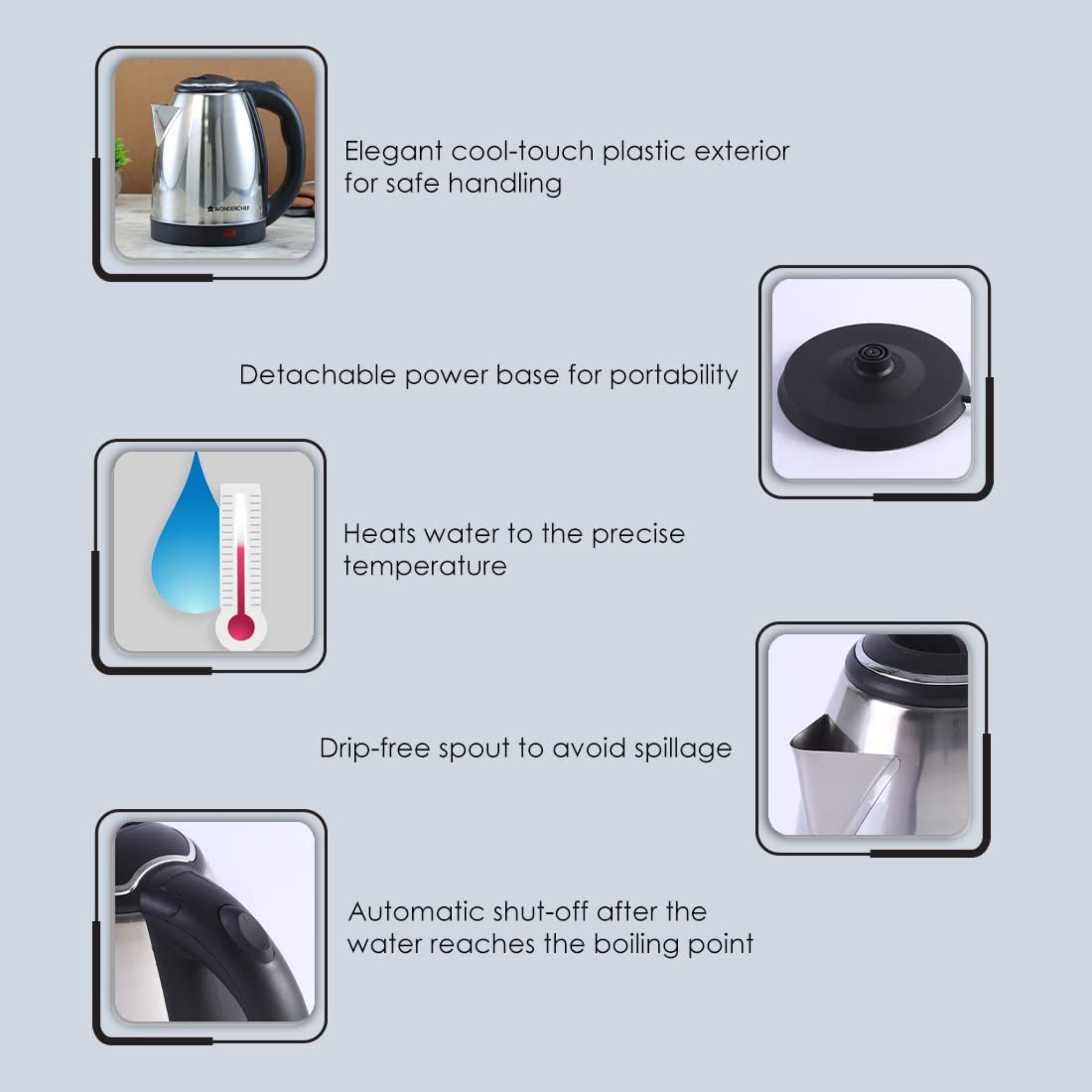 WONDERCHEF

Elegant cool-touch plastic exterior for safe handling

Detachable power base for portability

Heats water to the precise temperature

Drip-free spout to avoid spillage

Automatic shut-off after the water reaches the boiling point