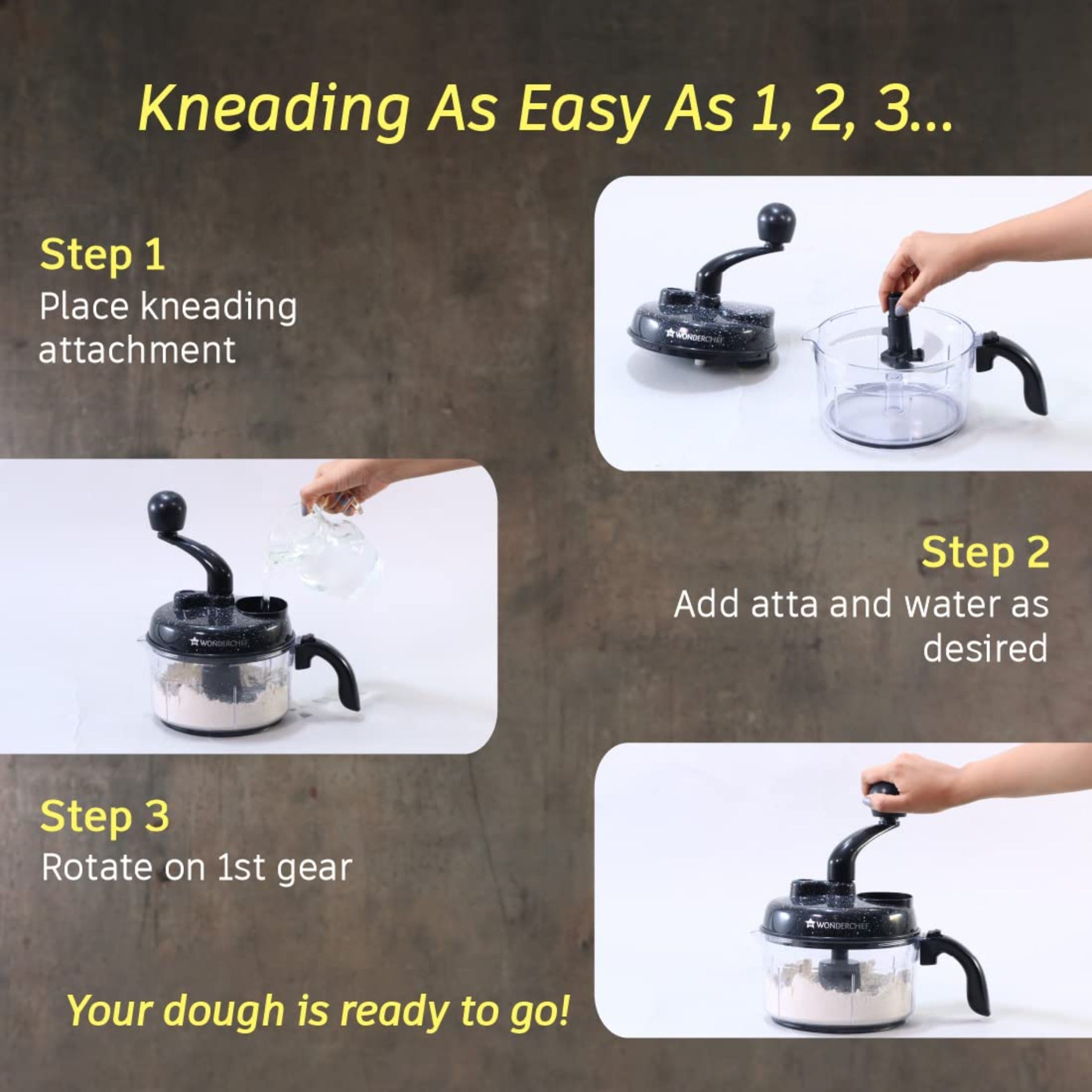 Kneading As Easy As 1, 2, 3...

Step 1
Place kneading attachment

WONDERCHEF

WONDERCHEF

Step 2
Add atta and water as desired

Step 3
Rotate on 1st gear

WONDERCHEF

Your dough is ready to go!