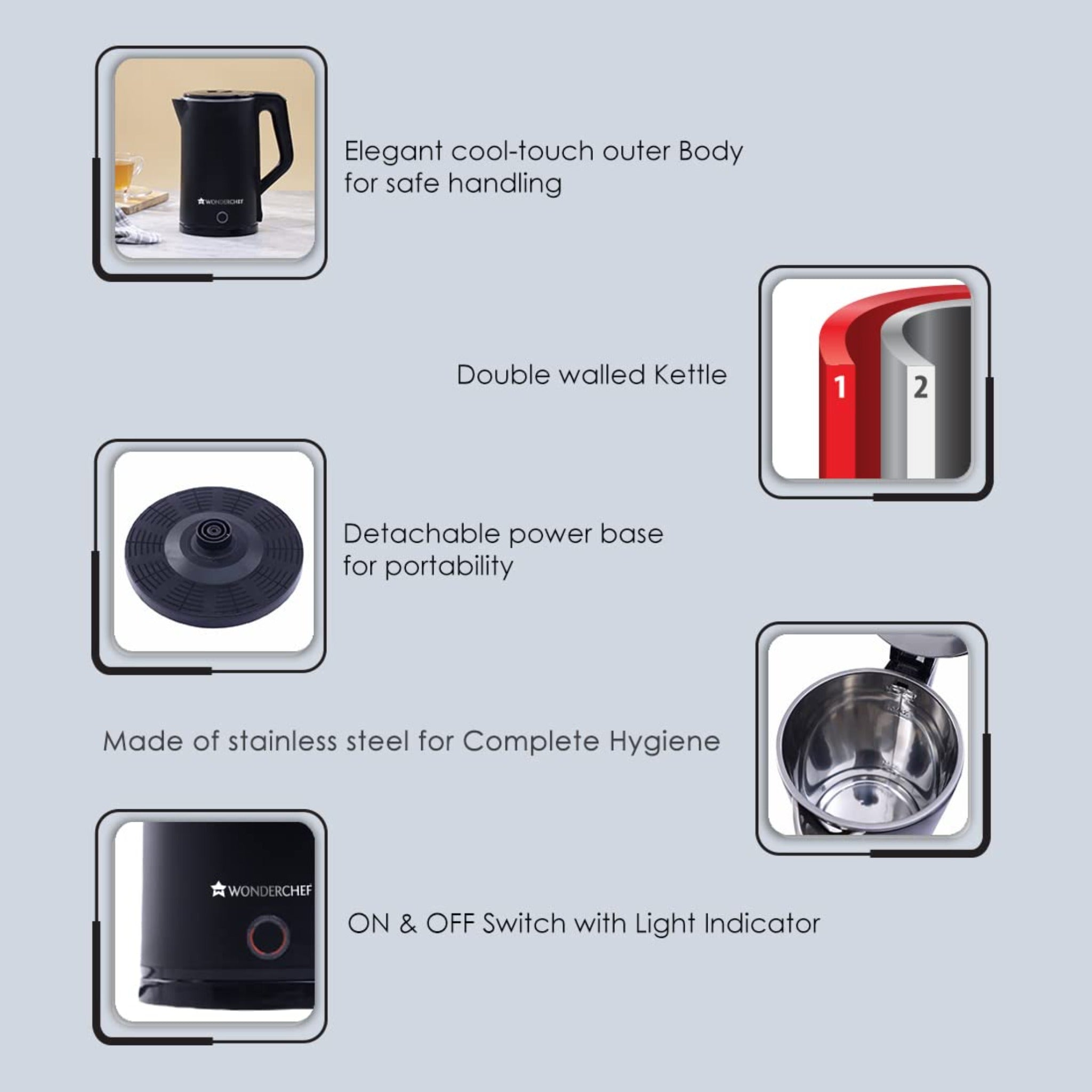 WONDERCHEF

Elegant cool-touch outer Body for safe handling

Double walled Kettle

1

2

Detachable power base for portability

Made of stainless steel for Complete Hygiene

WONDERCHEF

ON & OFF Switch with Light Indicator