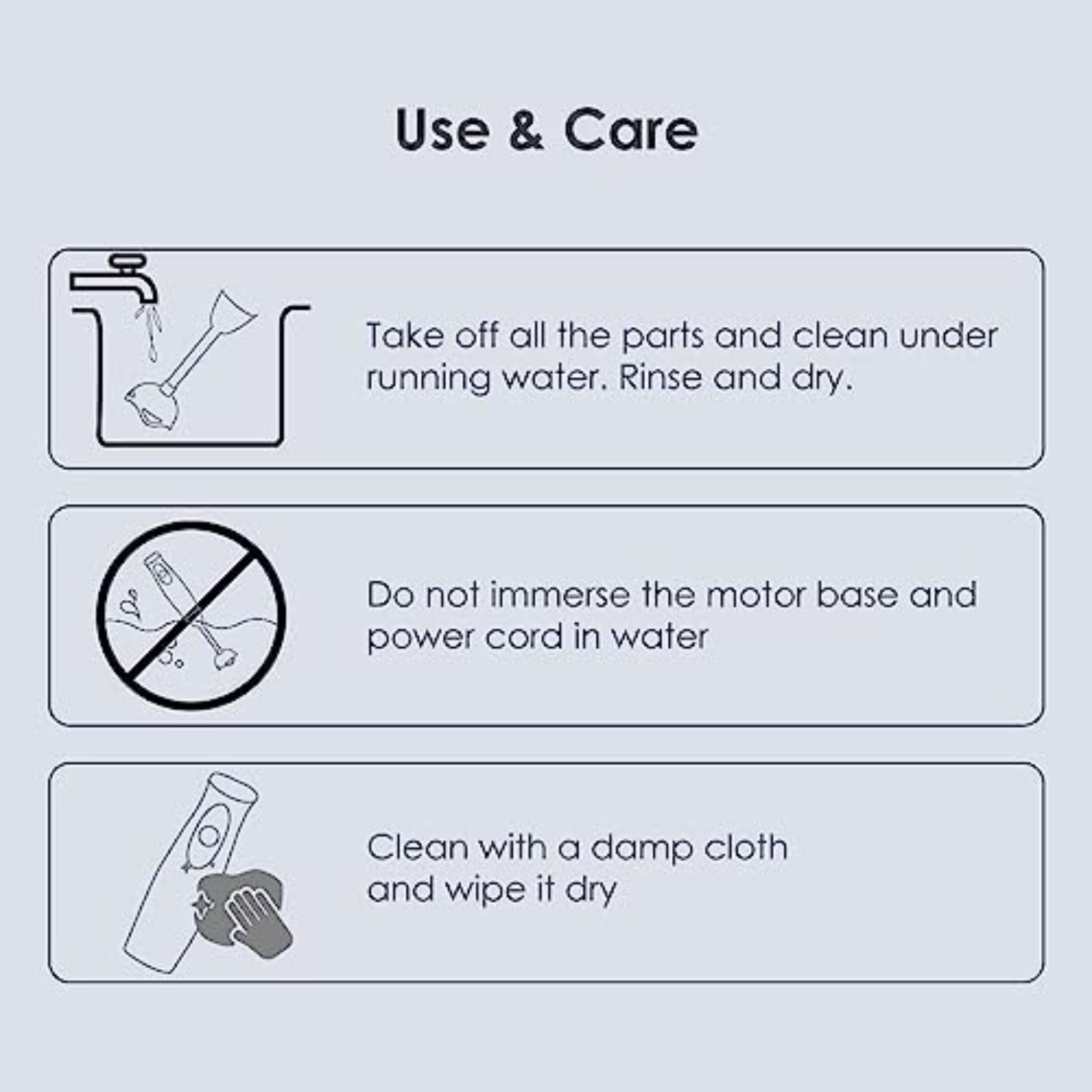 Use & Care

Take off all the parts and clean under running water. Rinse and dry.

Do not immerse the motor base and power cord in water

Clean with a damp cloth and wipe it dry