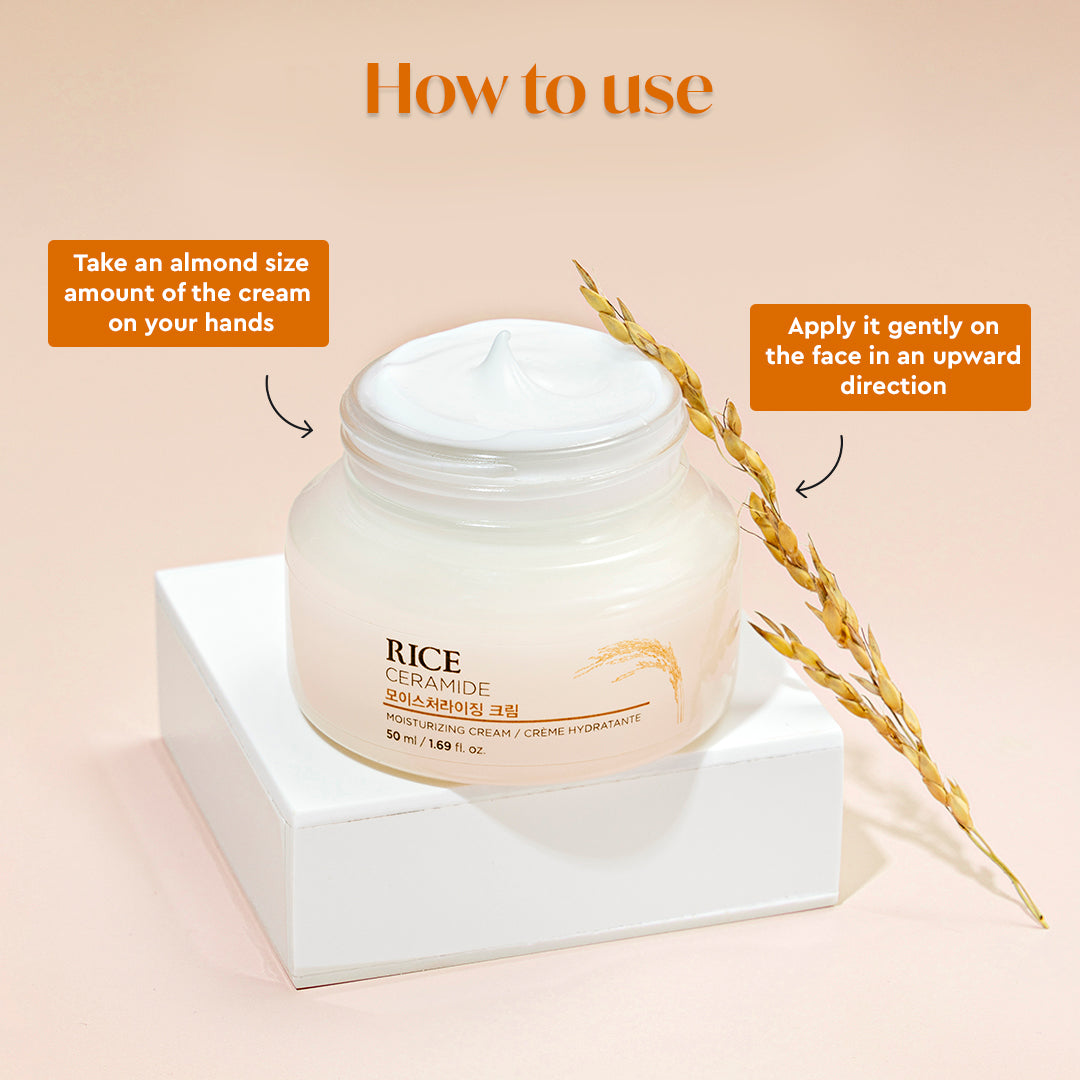 How to use

Take an almond size amount of the cream on your hands

Apply it gently on the face in an upward direction

RICE
CERAMIDE
모이스처라이징 크림
MOISTURIZING CREAM / CRÈME HYDRATANTE
50 ml / 1.69 fl. oz.